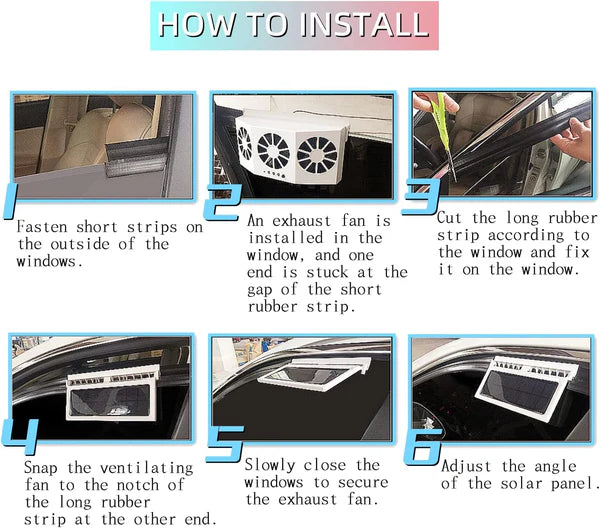 HOW TO INSTALL

1
Fasten short strips on the outside of the windows.

2
An exhaust fan is installed in the window, and one end is stuck at the gap of the short rubber strip.

3
Cut the long rubber strip according to the window and fix it on the window.

4
Snap the ventilating fan to the notch of the long rubber strip at the other end.

5
Slowly close the windows to secure the exhaust fan.

6
Adjust the angle of the solar panel.